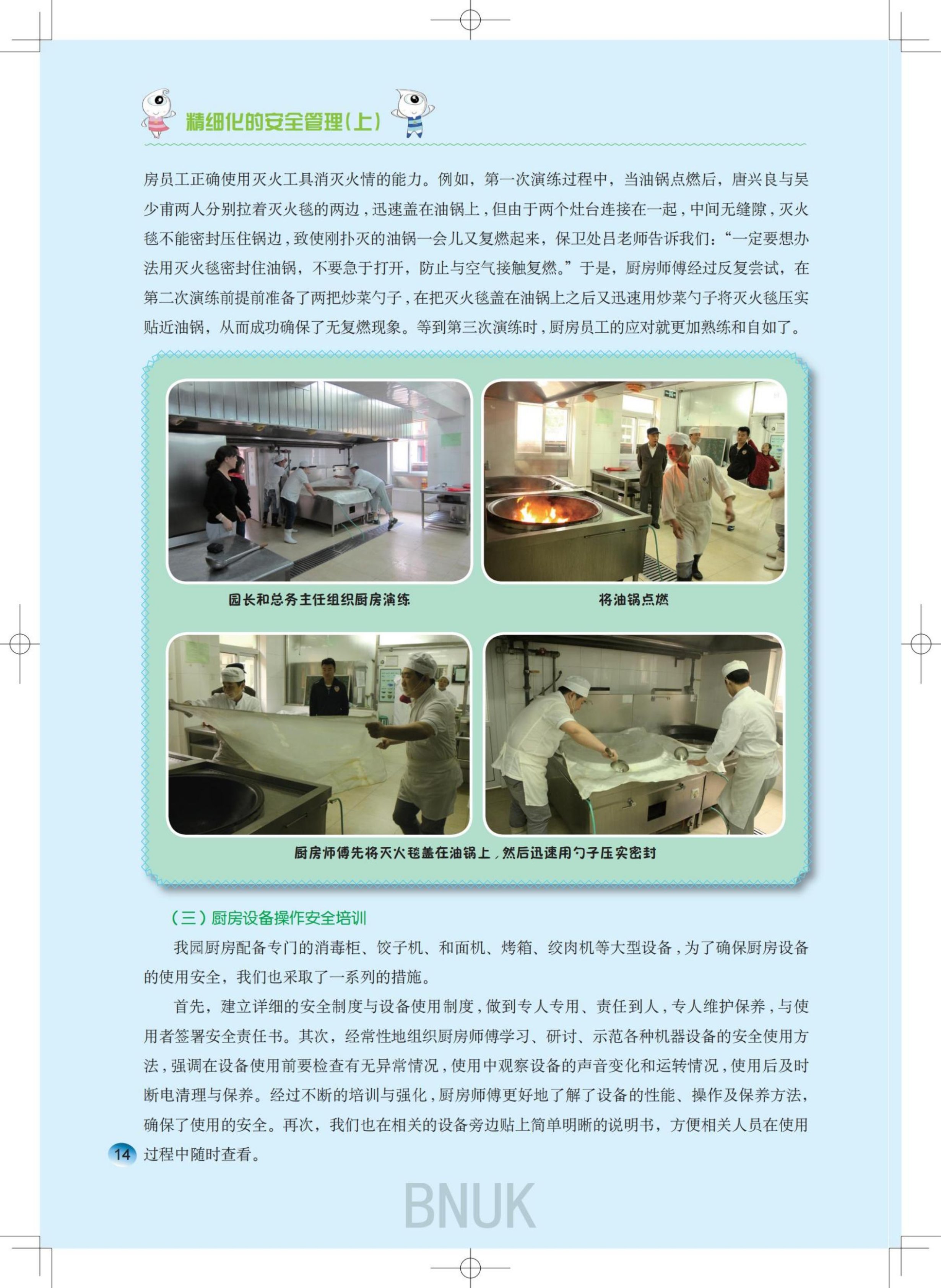 精细化的安全管理(上)

房员工正确使用灭火工具消灭火情的能力。例如，第一次演练过程中，当油锅点燃后，唐兴良与吴少甫两人分别拉着灭火毯的两边，迅速盖在油锅上，但由于两个灶台连接在一起，中间无缝隙，灭火毯不能密封压住锅边，致使刚扑灭的油锅一会儿又复燃起来，保卫处吕老师告诉我们：“一定要想办法用灭火毯密封住油锅，不要急于打开，防止与空气接触复燃。”于是，厨房师傅经过反复尝试，在第二次演练前提前准备了两把炒菜勺子，在把灭火毯盖在油锅上之后又迅速用炒菜勺子将灭火毯压实贴近油锅，从而成功确保了无复燃现象。等到第三次演练时，厨房员工的应对就更加熟练和自如了。

园长和总务主任组织厨房演练

将油锅点燃

厨房师傅先将灭火毯盖在油锅上，然后迅速用勺子压实密封

（三）厨房设备操作安全培训

我园厨房配备专门的消毒柜、饺子机、和面机、烤箱、绞肉机等大型设备，为了确保厨房设备的使用安全，我们也采取了一系列的措施。

首先，建立详细的安全制度与设备使用制度，做到专人专用、责任到人，专人维护保养，与使用者签署安全责任书。其次，经常性地组织厨房师傅学习、研讨、示范各种机器设备的安全使用方法，强调在设备使用前要检查有无异常情况，使用中观察设备的声音变化和运转情况，使用后及时断电清理与保养。经过不断的培训与强化，厨房师傅更好地了解了设备的性能、操作及保养方法，确保了使用的安全。再次，我们也在相关的设备旁边贴上简单明晰的说明书，方便相关人员在使用过程中随时查看。

14

BNUK